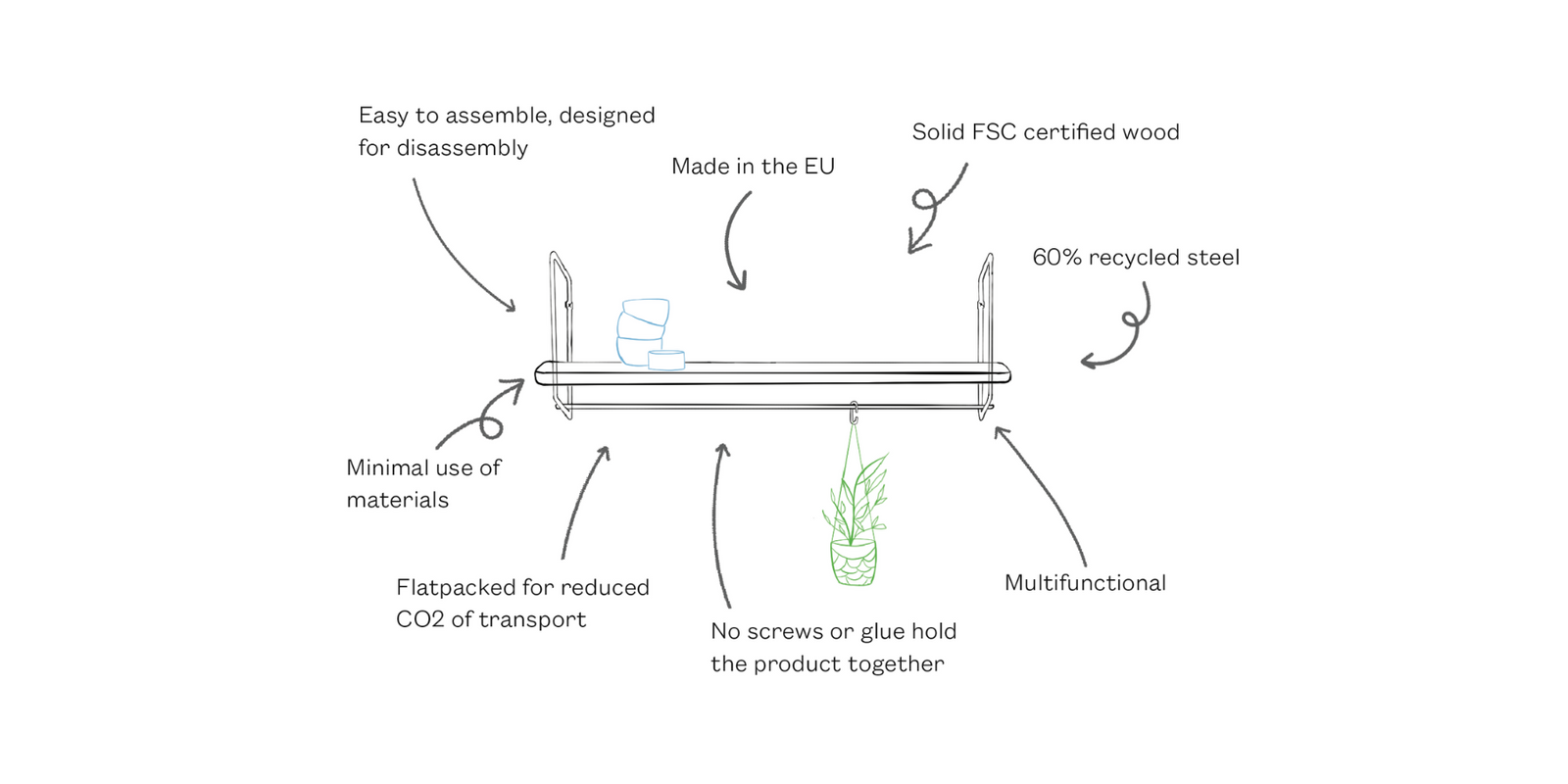 Easy to assemble, designed for disassembly

Made in the EU

Solid FSC certified wood

60% recycled steel

Minimal use of materials

Flatpacked for reduced CO2 of transport

No screws or glue hold the product together

Multifunctional